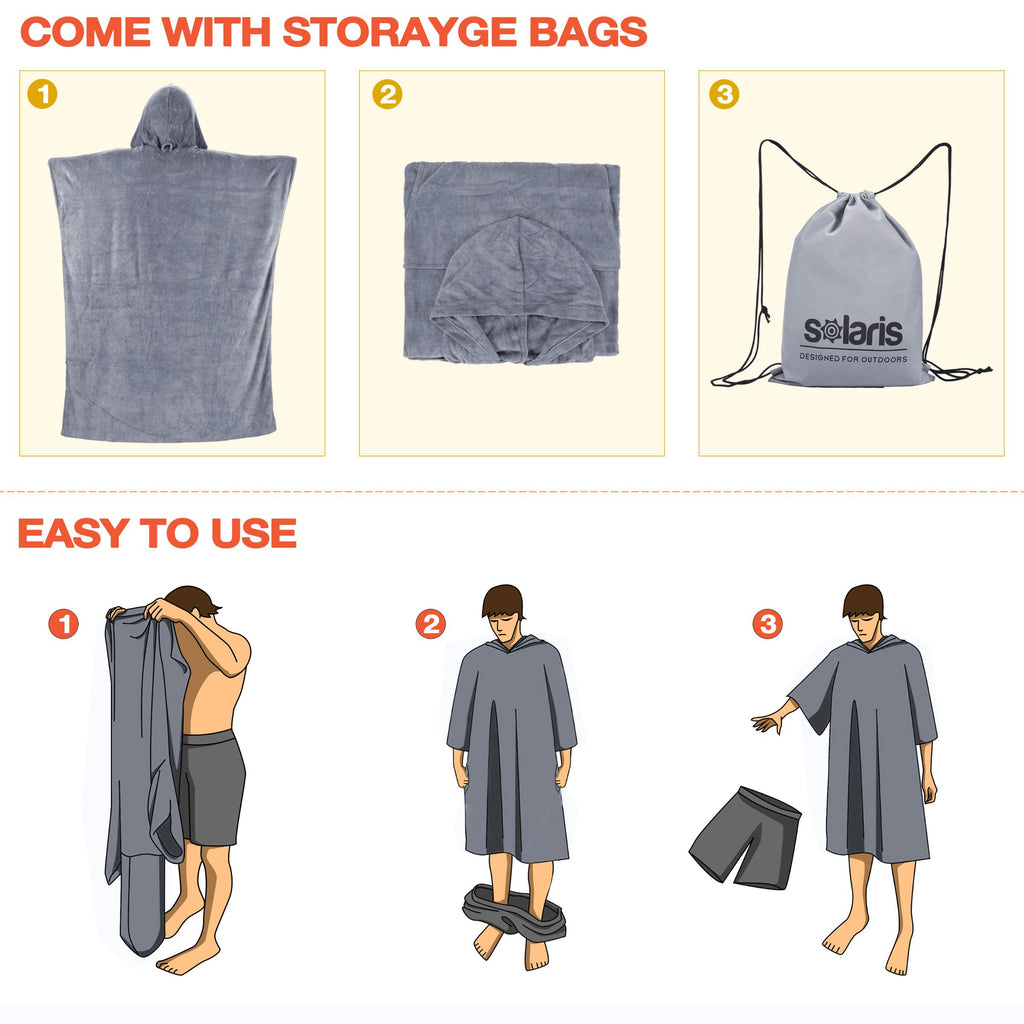 COME WITH STORAYGE BAGS

1

2

3

solaris
DESIGNED FOR OUTDOORS

EASY TO USE

1

2

3