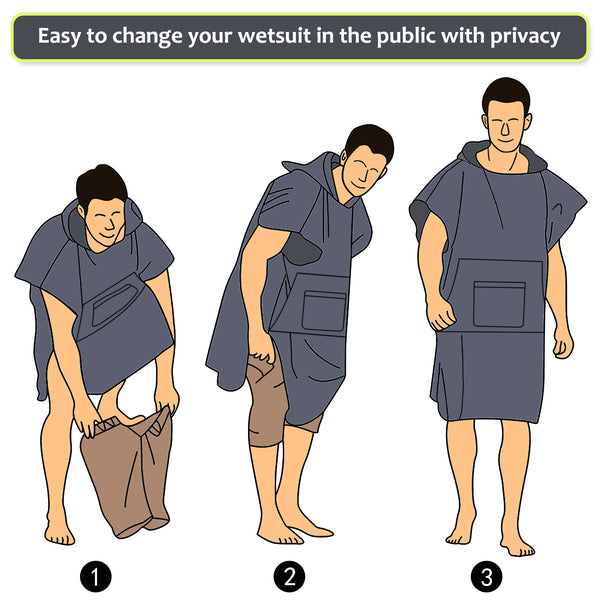 Easy to change your wetsuit in the public with privacy

1

2

3