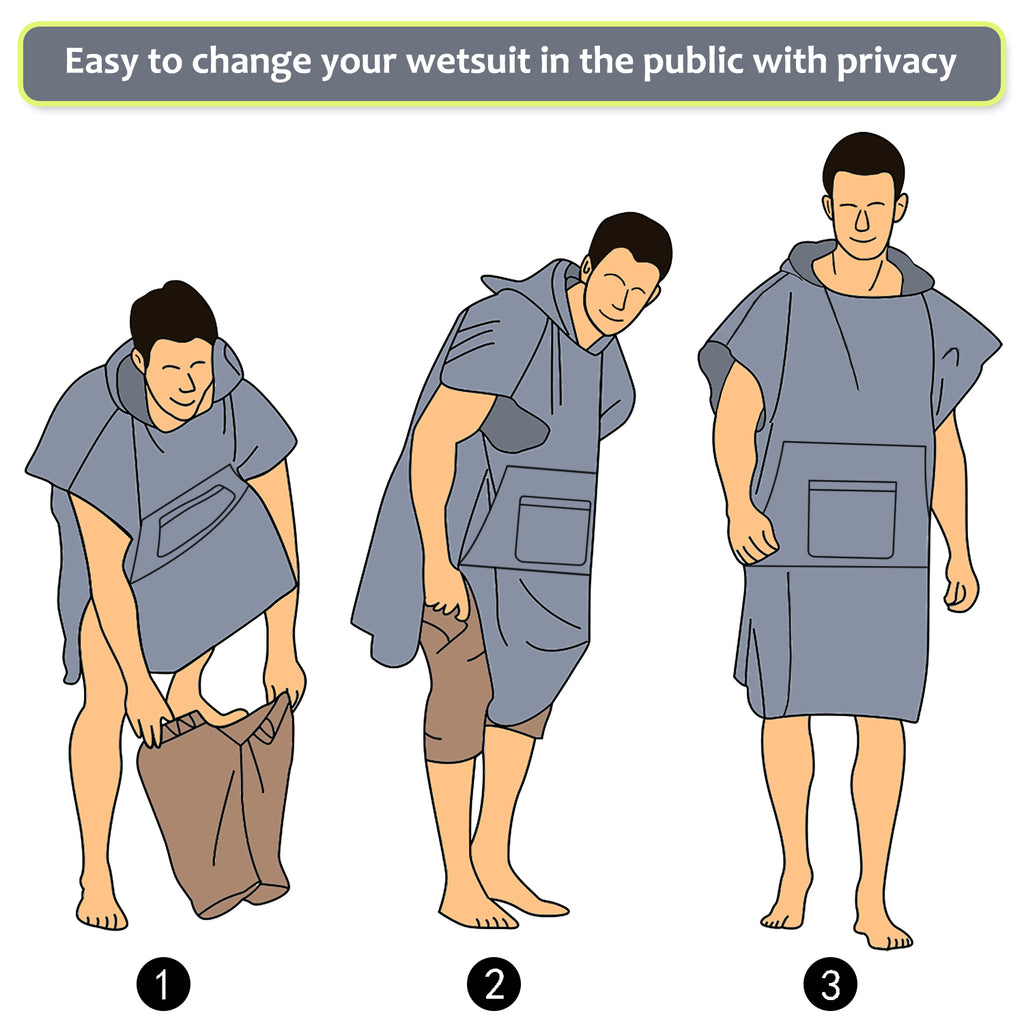 Easy to change your wetsuit in the public with privacy

1

2

3